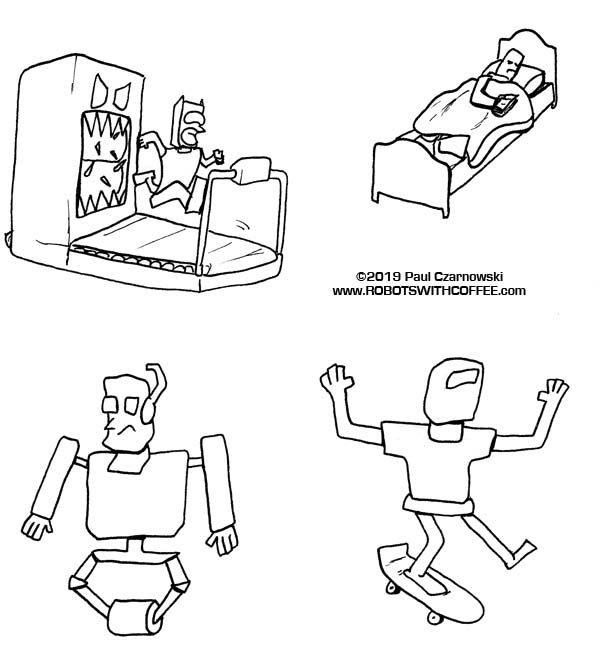 ©2019 Paul Czarnowski
www.ROBOTSWITHCOFFEE.com